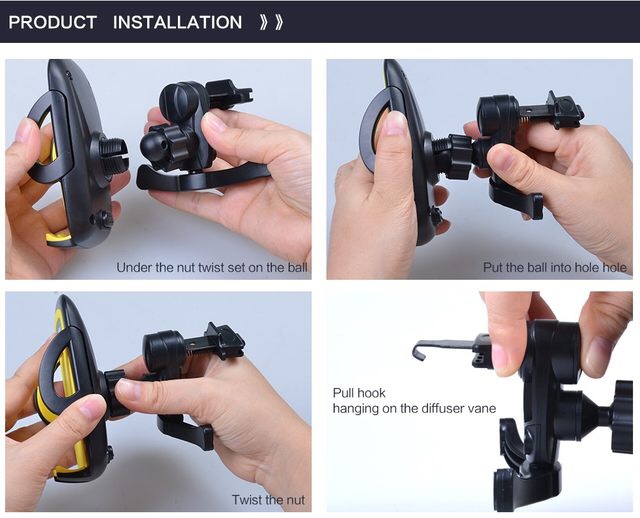 PRODUCT INSTALLATION 》》

Under the nut twist set on the ball

Put the ball into hole hole

Twist the nut

Pull hook
hanging on the diffuser vane